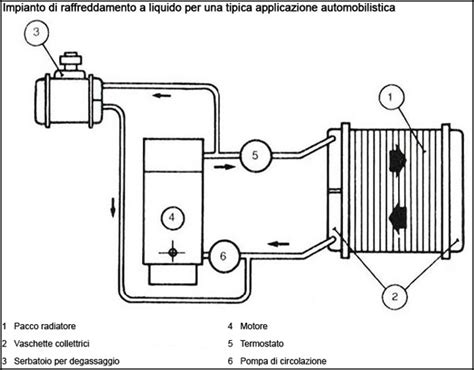 Impianto di raffreddamento a liquido per una tipica applicazione automobilistica

3

1

5

4

6

2

1 Pacco radiatore

2 Vaschette collettrici

3 Serbatoio per degassaggio

4 Motore

5 Termostato

6 Pompa di circolazione