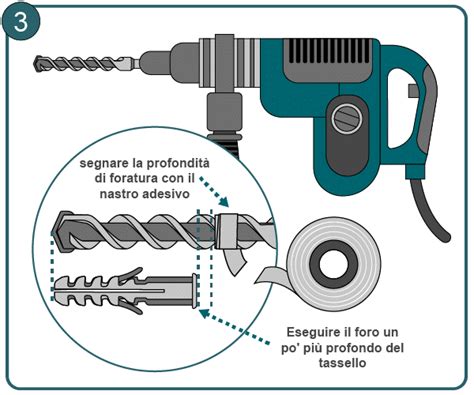 3

segnare la profondità di foratura con il nastro adesivo

Eseguire il foro un po' più profondo del tassello