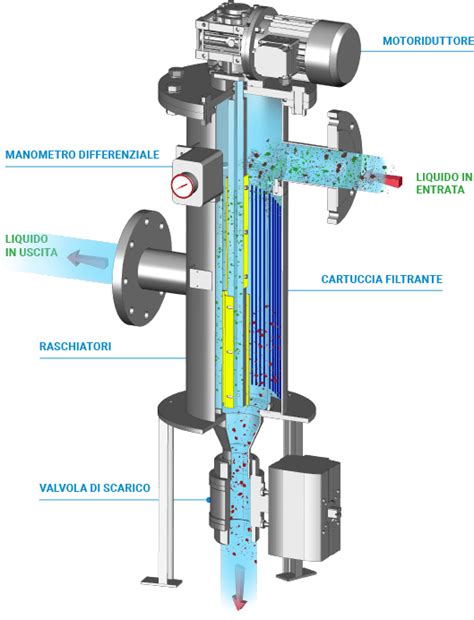 MOTORIDUTTORE

MANOMETRO DIFFERENZIALE

LIQUIDO IN ENTRATA

LIQUIDO IN USCITA

CARTUCCIA FILTRANTE

RASCHIATORI

VALVOLA DI SCARICO