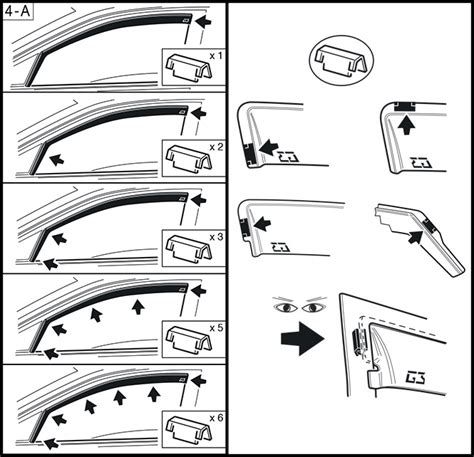 4-A

x 1

x 2

x 3

x 5

x 6

G3

G3

G3

G3