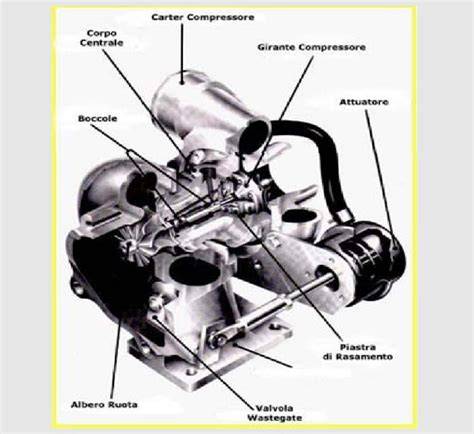 Carter Compressore

Corpo
Centrale

Girante Compressore

Attuatore

Boccole

Piastra
di Rasamento

Albero Ruota

Valvola
Wastegate