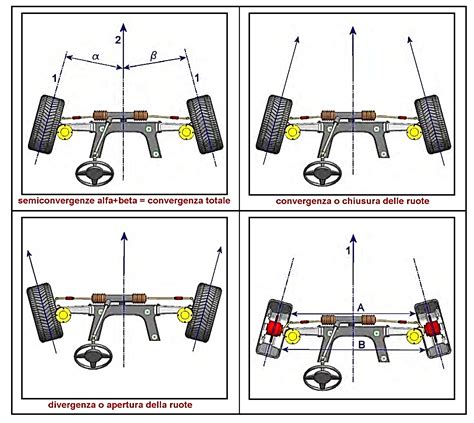 2

$\alpha$

$\beta$

1

1

semiconvergenze alfa+beta = convergenza totale

convergenza o chiusura delle ruote

divergenza o apertura della ruote

1

A

B