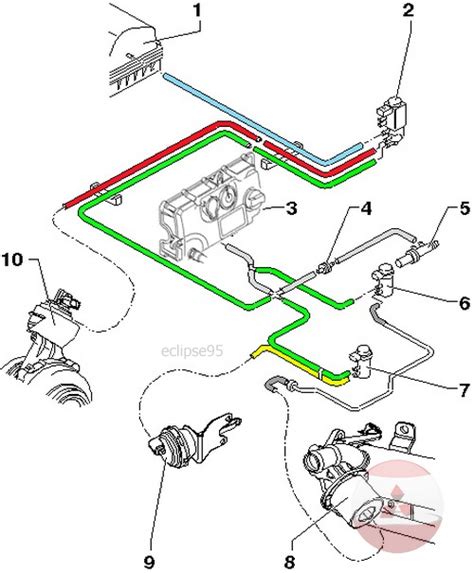 1
2
3
4
5
10
6
eclipse95
7
9
8