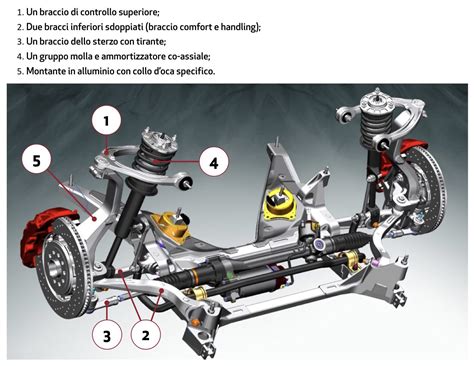 1. Un braccio di controllo superiore;
2. Due bracci inferiori sdoppiati (braccio comfort e handling);
3. Un braccio dello sterzo con tirante;
4. Un gruppo molla e ammortizzatore co-assiale;
5. Montante in alluminio con collo d'oca specifico.

1
5
4
3
2