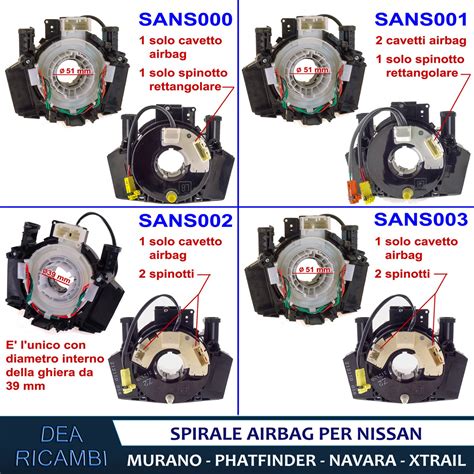 SANS000
1 solo cavetto airbag
1 solo spinotto rettangolare
ø 51 mm

SANS001
2 cavetti airbag
1 solo spinotto rettangolare
ø 51 mm

SANS002
1 solo cavetto airbag
2 spinotti
ø39 mm
E' l'unico con diametro interno della ghiera da 39 mm

SANS003
1 solo cavetto airbag
2 spinotti
ø 51 mm

DEA RICAMBI
SPIRALE AIRBAG PER NISSAN
MURANO - PHATFINDER - NAVARA - XTRAIL